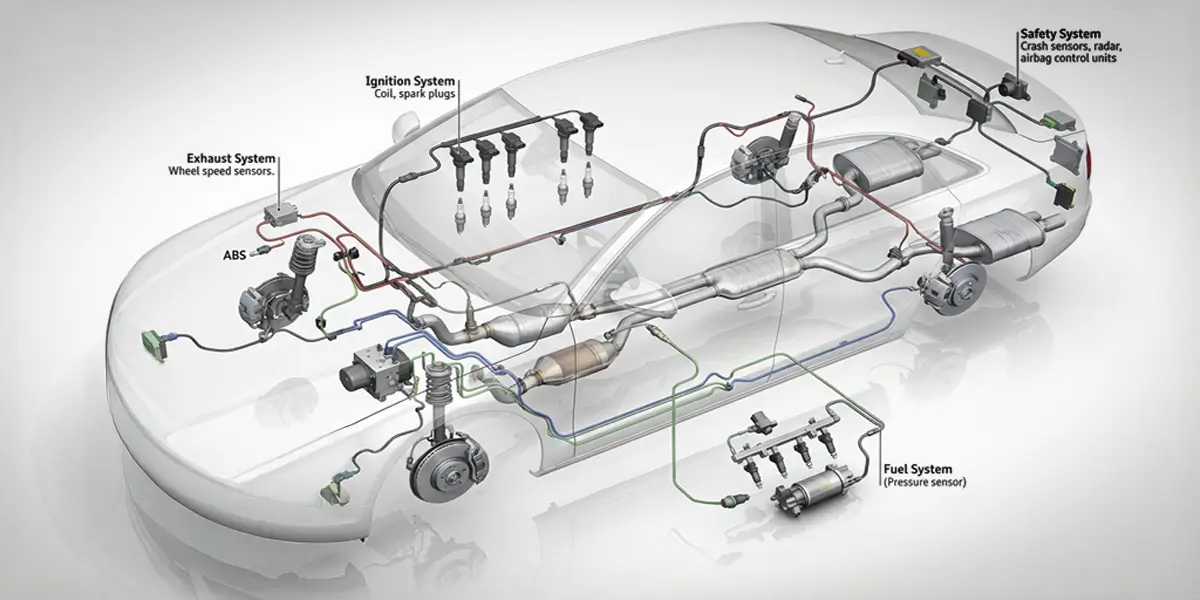 Ignition System
Coil, spark plugs

Safety System
Crash sensors, radar, airbag control units

Exhaust System
Wheel speed sensors.

ABS

Fuel System
(Pressure sensor)